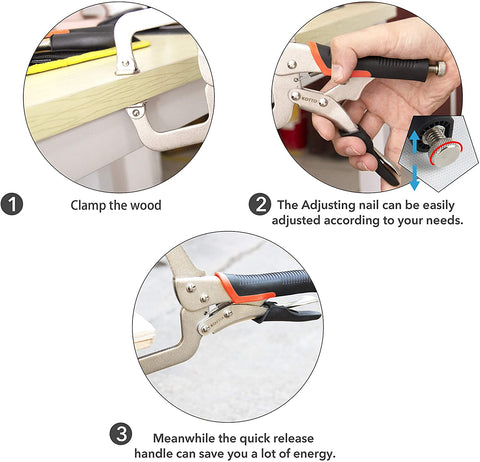 KOTTO

1 Clamp the wood

2 The Adjusting nail can be easily adjusted according to your needs.

KOTTO

3 Meanwhile the quick release handle can save you a lot of energy.